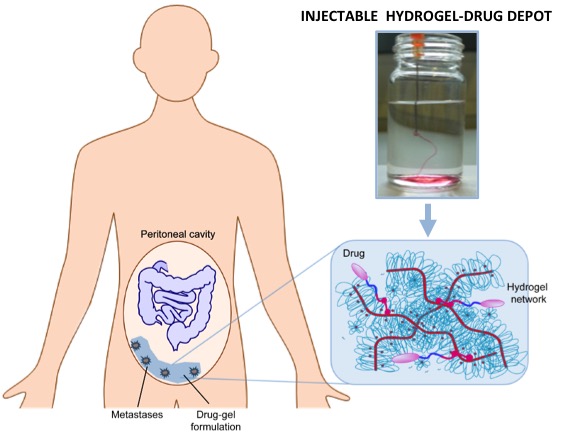 INJECTABLE HYDROGEL-DRUG DEPOT

Peritoneal cavity

Drug

Hydrogel network

Metastases

Drug-gel formulation