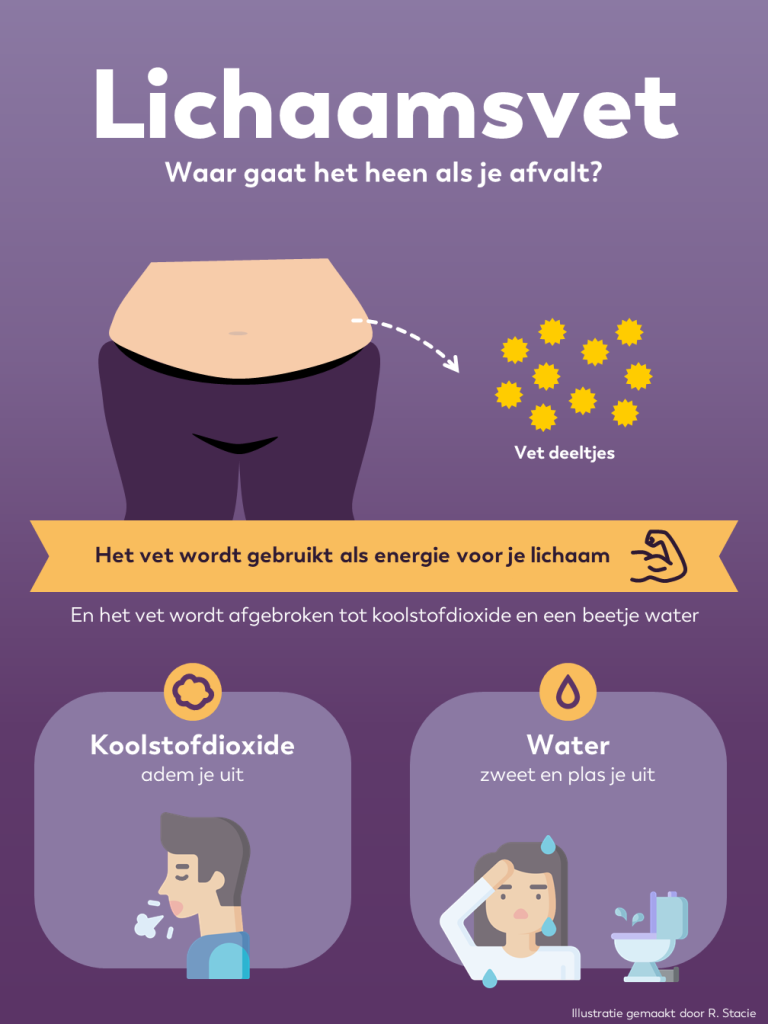 Lichaamsvet

Waar gaat het heen als je afvalt?

Vet deeltjes

Het vet wordt gebruikt als energie voor je lichaam

En het vet wordt afgebroken tot koolstofdioxide en een beetje water

Koolstofdioxide
adem je uit

Water
zweet en plas je uit

Illustratie gemaakt door R. Stacie