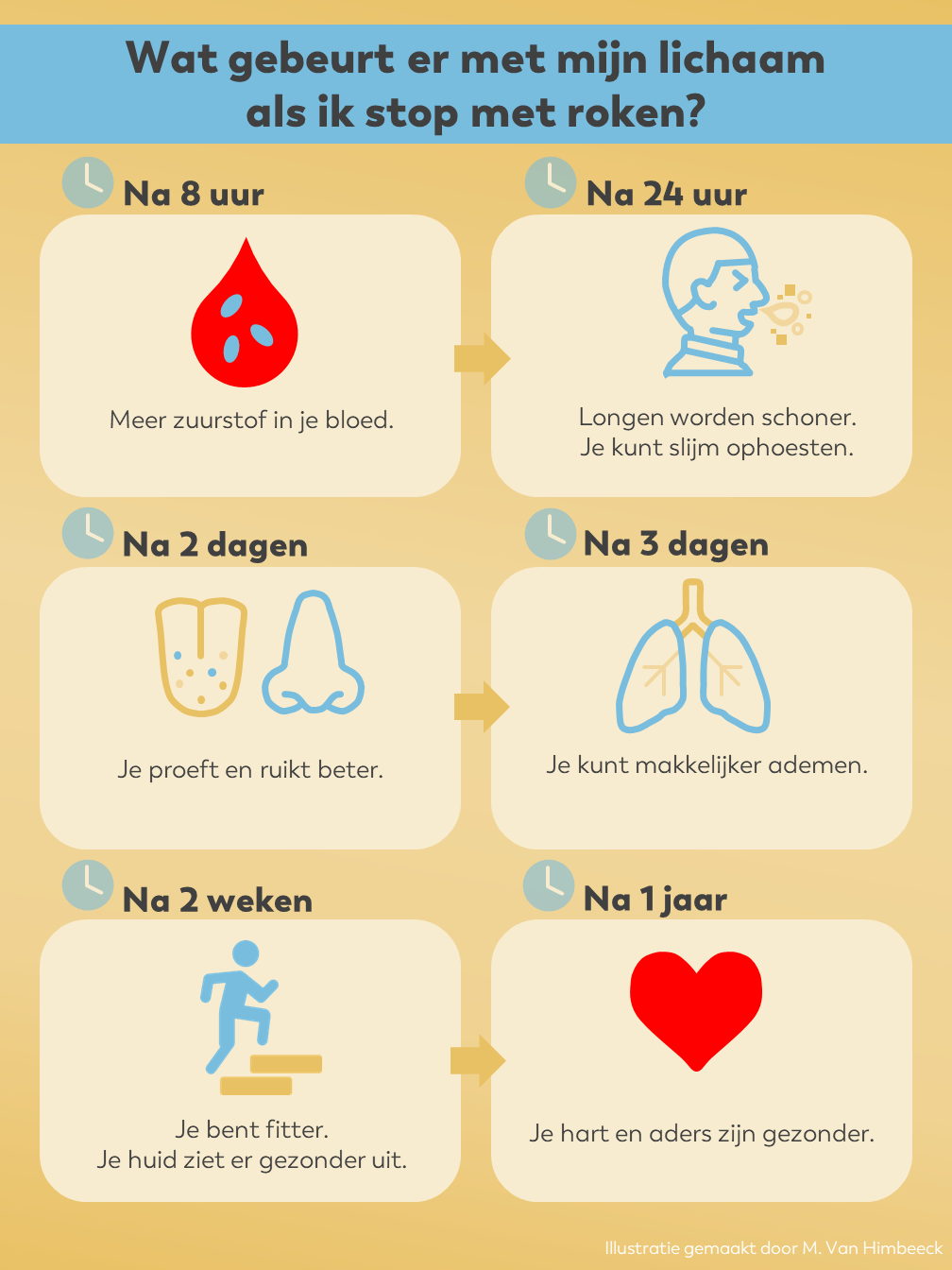 Wat gebeurt er met mijn lichaam als ik stop met roken?

Na 8 uur

Meer zuurstof in je bloed.

Na 24 uur

Longen worden schoner.
Je kunt slijm ophoesten.

Na 2 dagen

Je proeft en ruikt beter.

Na 3 dagen

Je kunt makkelijker ademen.

Na 2 weken

Je bent fitter.
Je huid ziet er gezonder uit.

Na 1 jaar

Je hart en aders zijn gezonder.

Illustratie gemaakt door M. Van Himbeeck